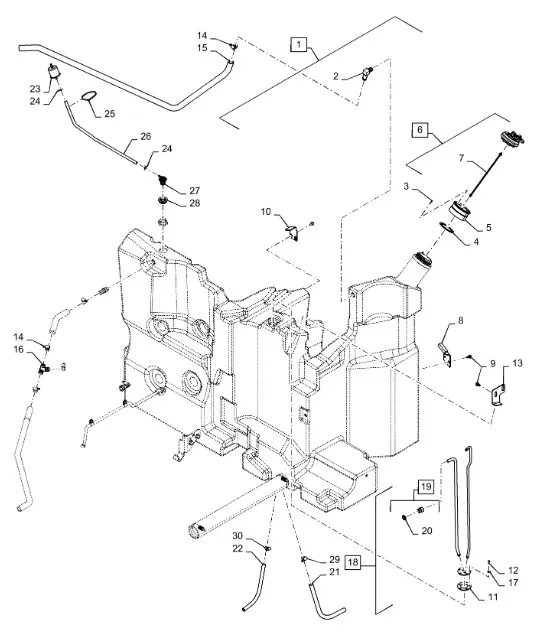 14
15
1
2
23
24
25
26
24
27
28
6
7
3
5
4
10
8
9
13
14
16
19
20
30
22
29
21
18
12
17
11