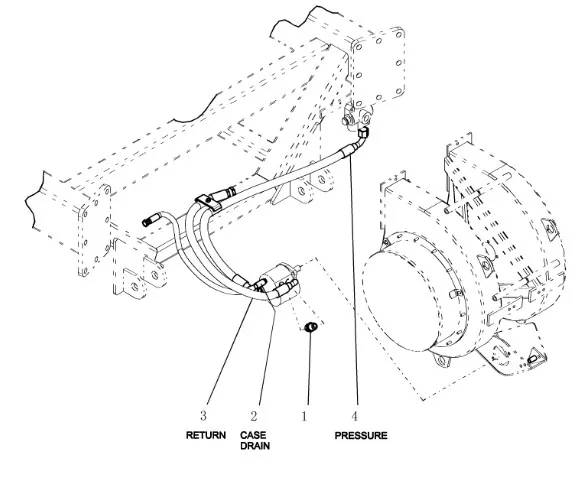 3
RETURN

2
CASE
DRAIN

1

4
PRESSURE